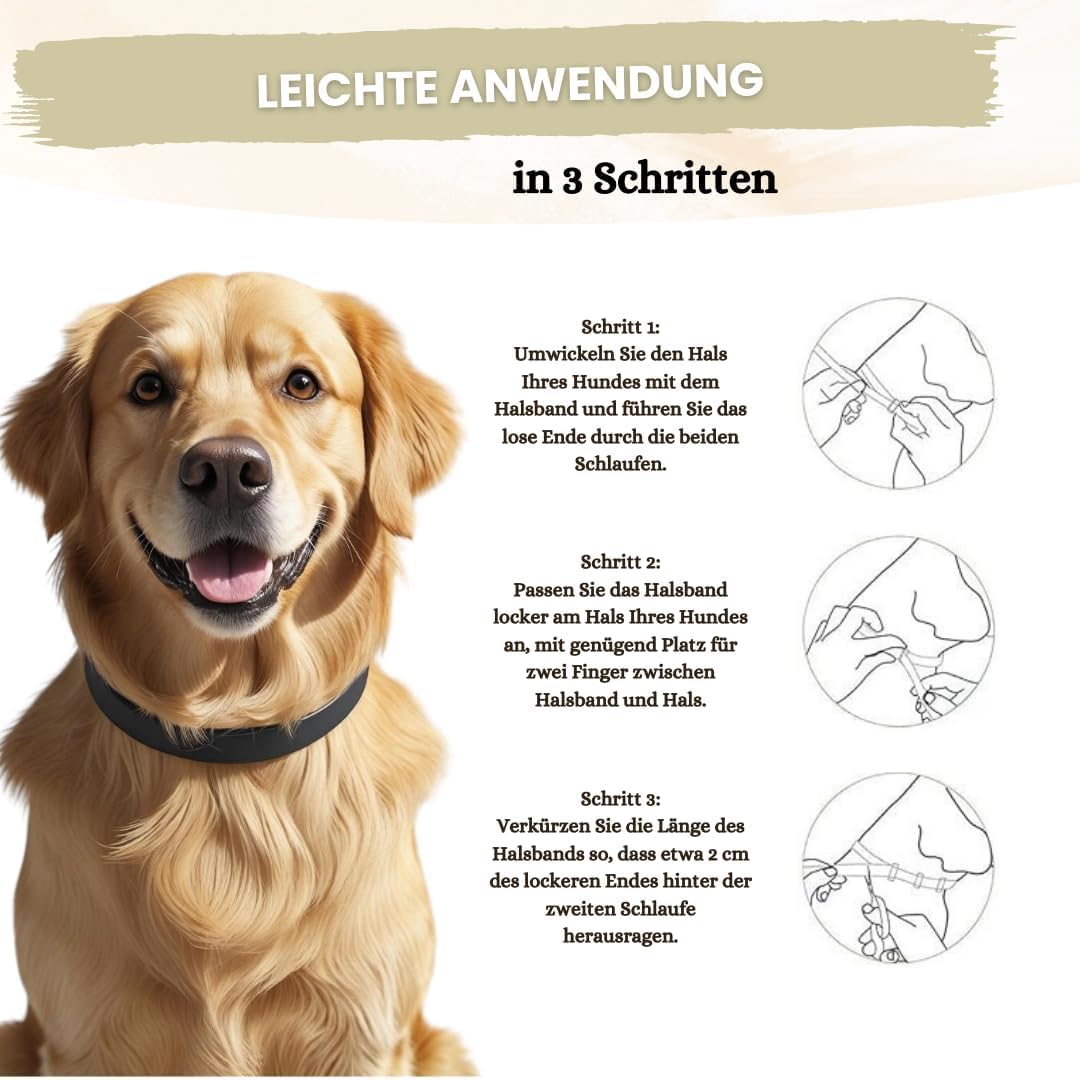 LEICHTE ANWENDUNG

in 3 Schritten

Schritt 1:
Umwickeln Sie den Hals Ihres Hundes mit dem Halsband und führen Sie das lose Ende durch die beiden Schlaufen.

Schritt 2:
Passen Sie das Halsband locker am Hals Ihres Hundes an, mit genügend Platz für zwei Finger zwischen Halsband und Hals.

Schritt 3:
Verkürzen Sie die Länge des Halsbands so, dass etwa 2 cm des lockeren Endes hinter der zweiten Schlaufe herausragen.